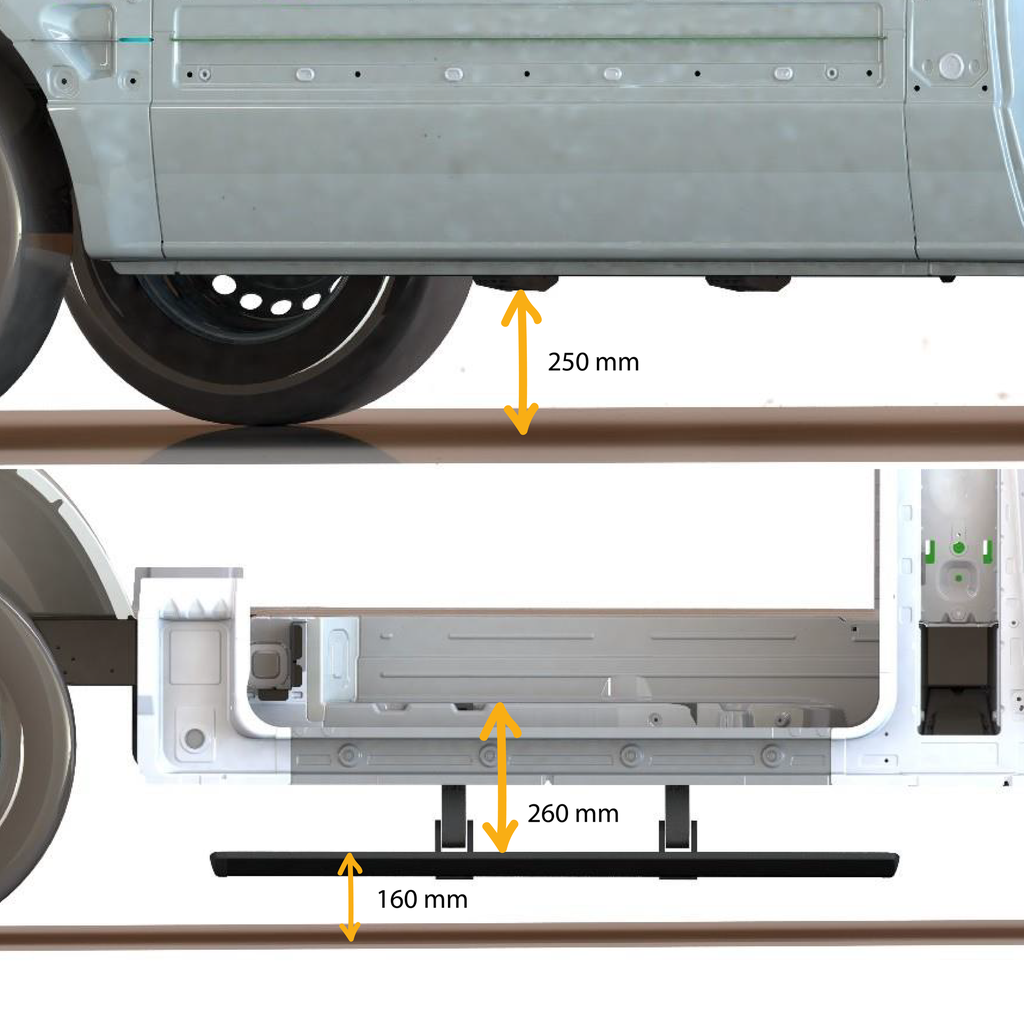 250 mm

260 mm

160 mm